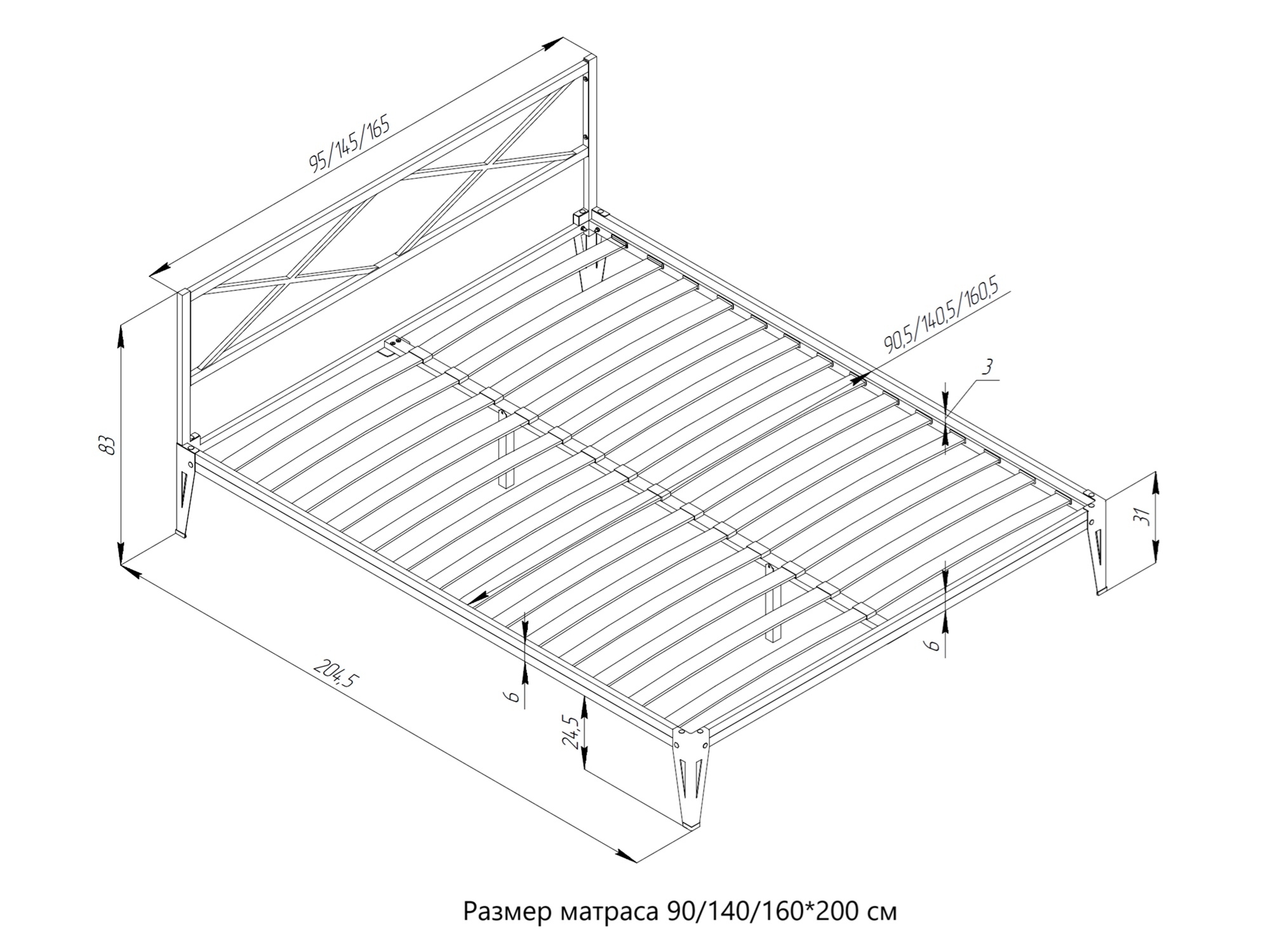 95/145/165

90,5/140,5/160,5

3

83

31

6

6

24,5

204,5

Размер матраса 90/140/160*200 см